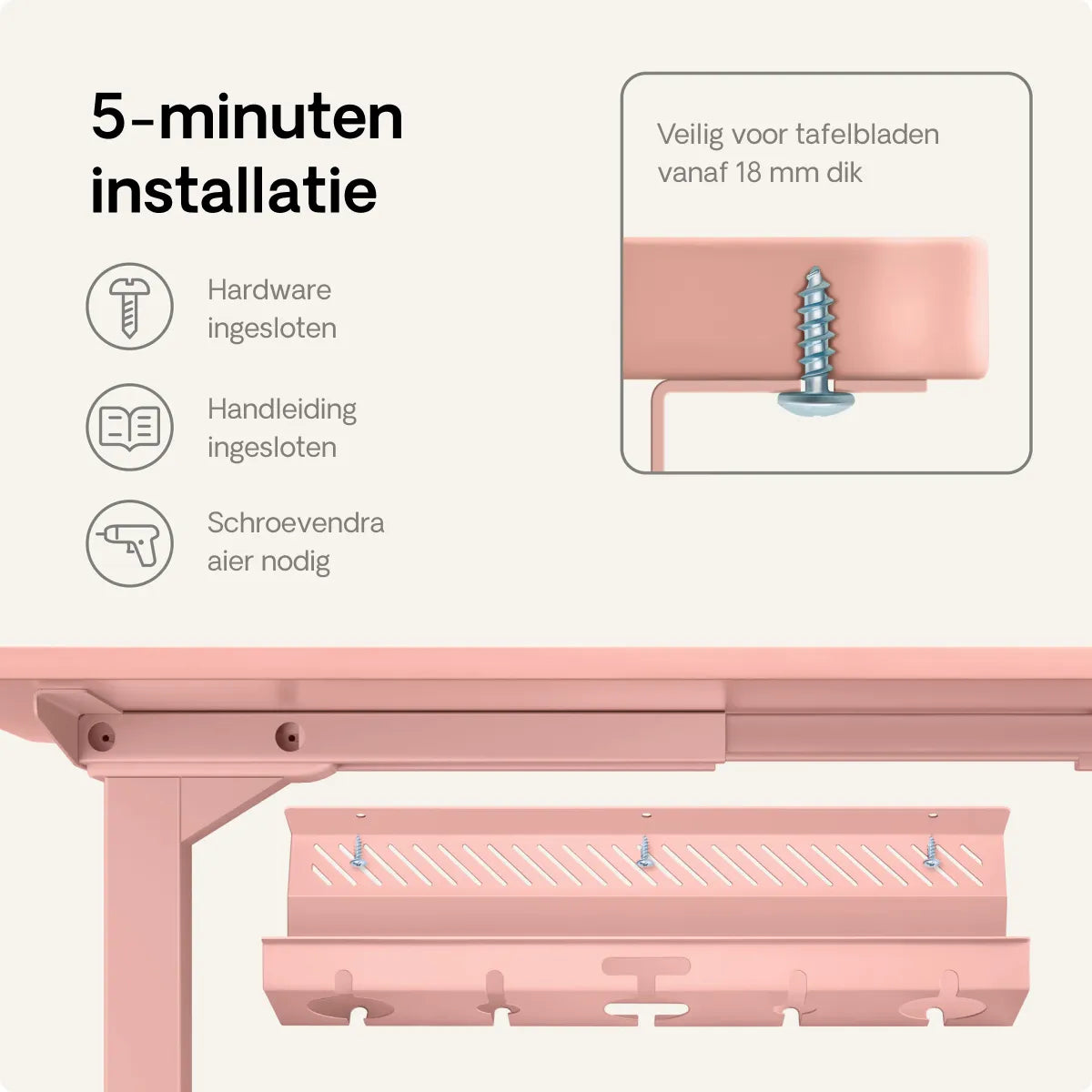 5-minuten installatie

Hardware ingesloten

Handleiding ingesloten

Schroevendra aier nodig

Veilig voor tafelbladen vanaf 18 mm dik