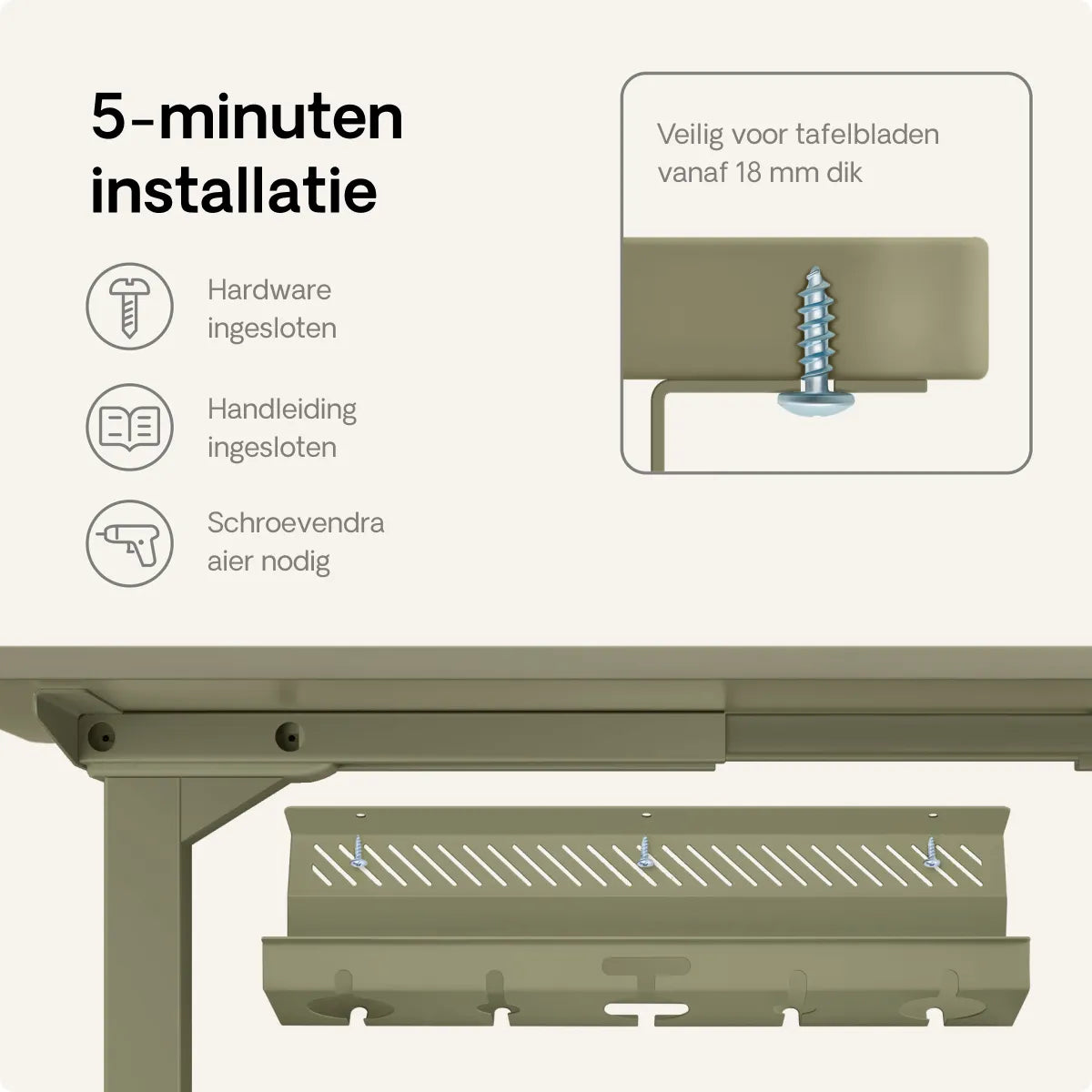 5-minuten installatie

Hardware ingesloten

Handleiding ingesloten

Schroevendra aier nodig

Veilig voor tafelbladen vanaf 18 mm dik