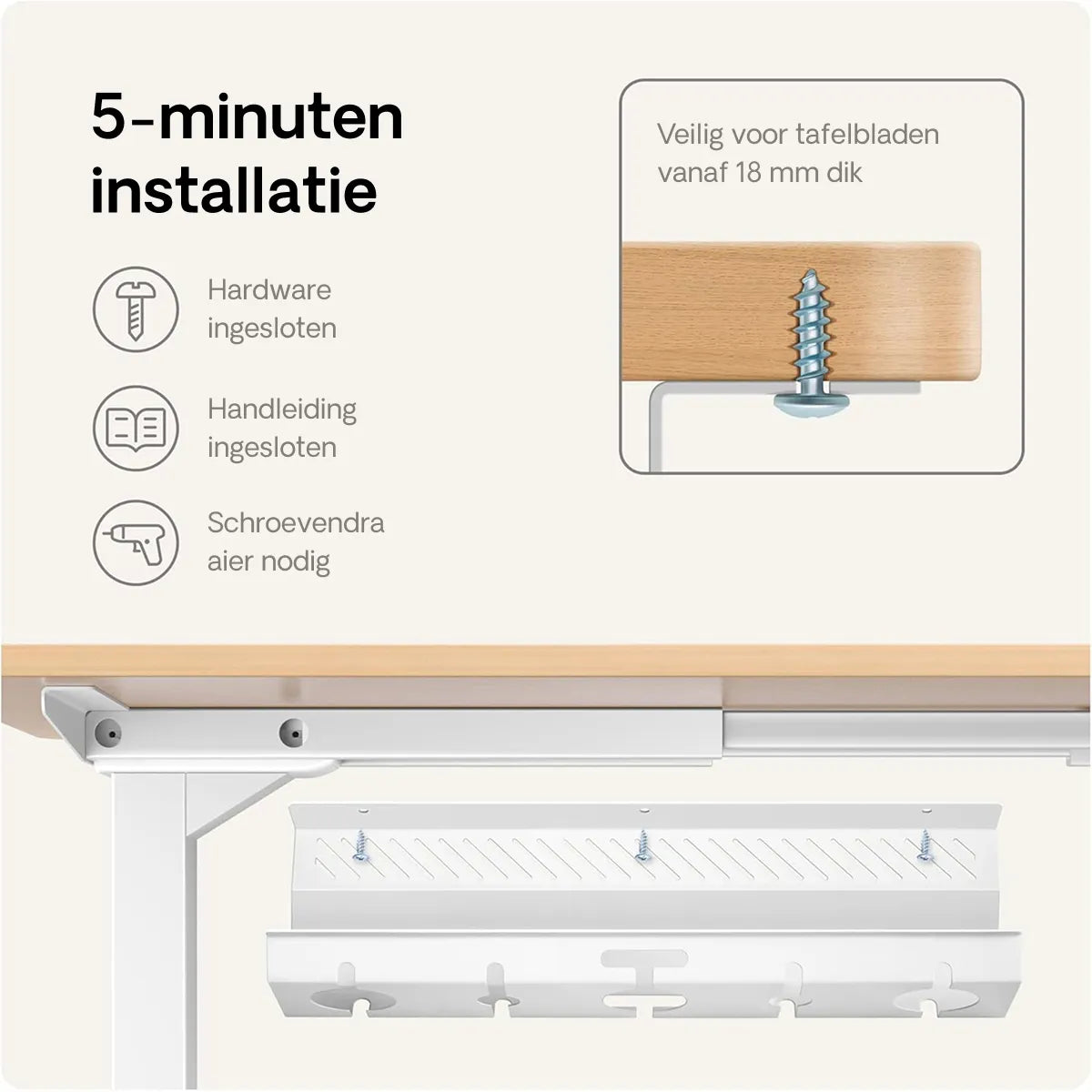 5-minuten installatie

Hardware ingesloten

Handleiding ingesloten

Schroevendra aier nodig

Veilig voor tafelbladen vanaf 18 mm dik