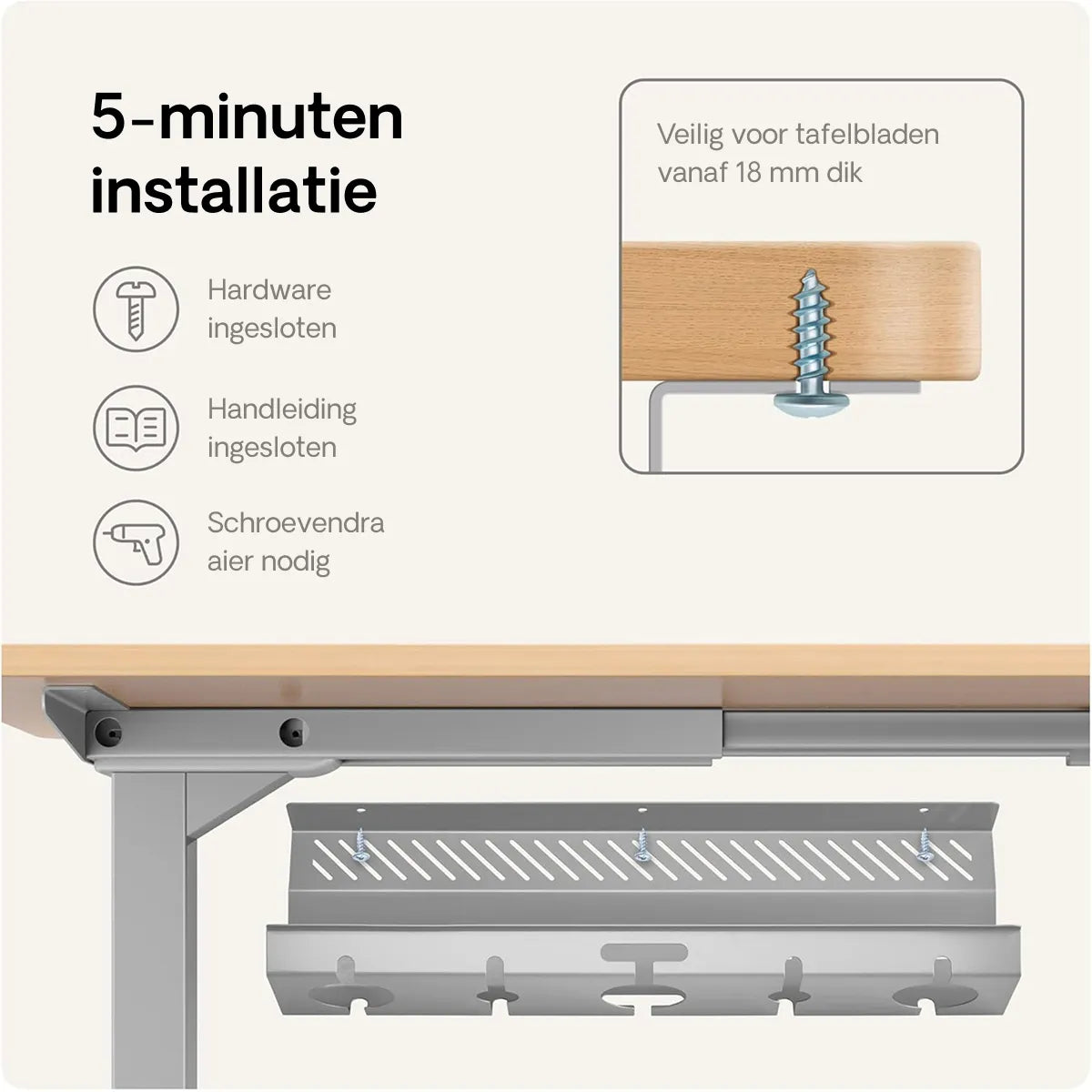 5-minuten installatie

Hardware ingesloten

Handleiding ingesloten

Schroevendra aier nodig

Veilig voor tafelbladen vanaf 18 mm dik